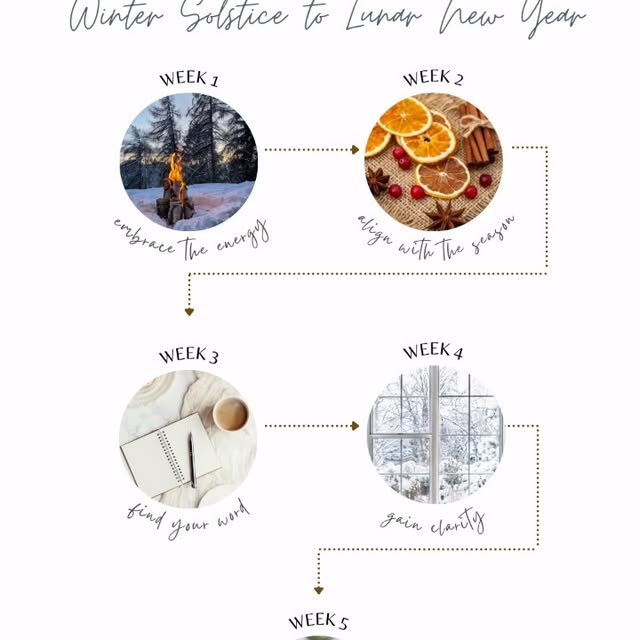 Winter Solstice to Lunar New Year

WEEK 1
embrace the energy

WEEK 2
align with the season

WEEK 3
find your word

WEEK 4
gain clarity

WEEK 5