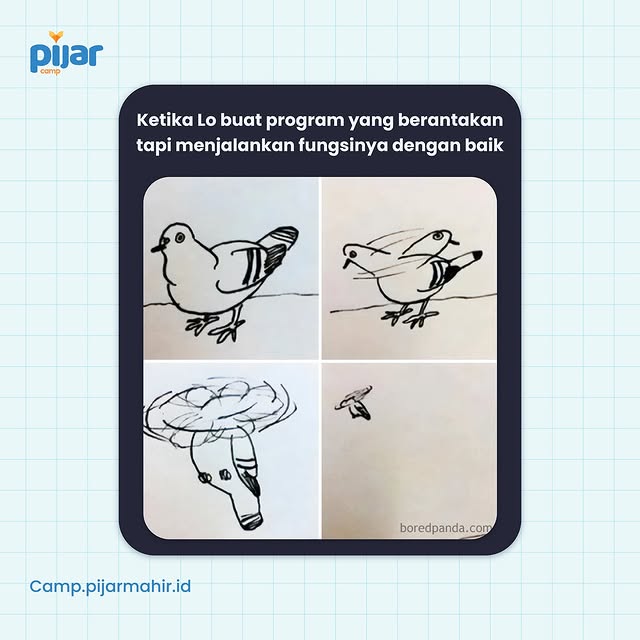 pijar
camp

Ketika Lo buat program yang berantakan tapi menjalankan fungsinya dengan baik

boredpanda.com

Camp.pijarmahir.id